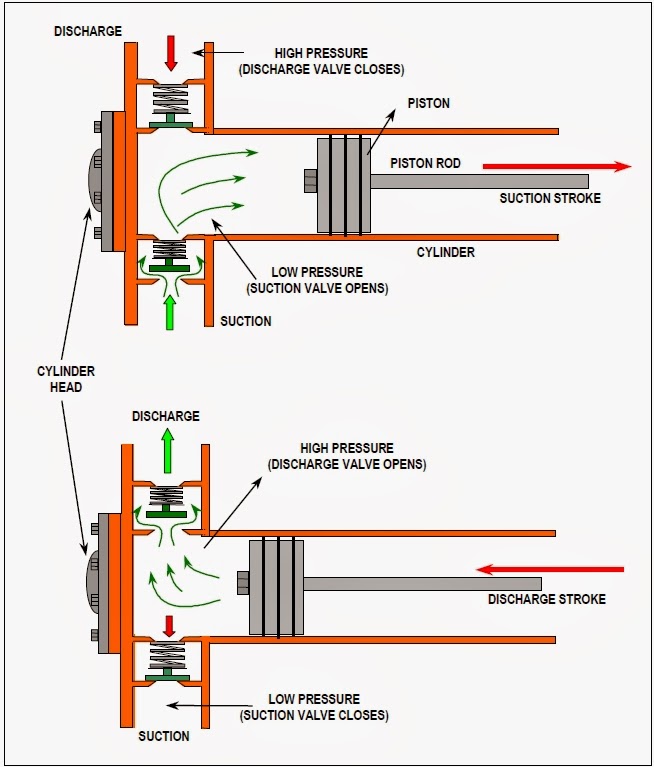 DISCHARGE

HIGH PRESSURE
(DISCHARGE VALVE CLOSES)

PISTON

PISTON ROD

SUCTION STROKE

CYLINDER

LOW PRESSURE
(SUCTION VALVE OPENS)

SUCTION

CYLINDER
HEAD

DISCHARGE

HIGH PRESSURE
(DISCHARGE VALVE OPENS)

DISCHARGE STROKE

LOW PRESSURE
(SUCTION VALVE CLOSES)

SUCTION